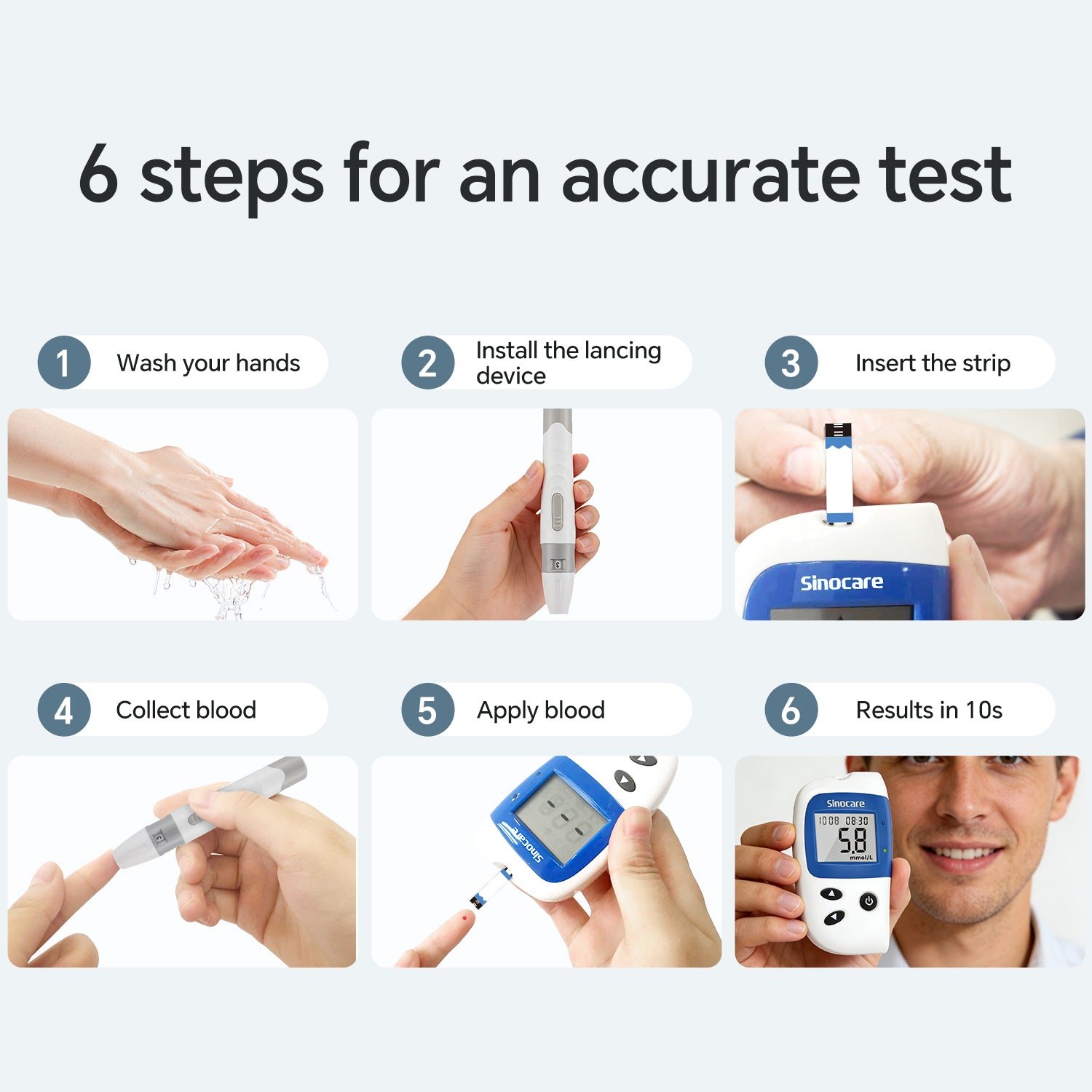 6 steps for an accurate test

1 Wash your hands

2 Install the lancing device

3 Insert the strip

Sinocare

4 Collect blood

5 Apply blood

Sinocare

6 Results in 10s

Sinocare

10 08 08:30

5.8

mmol/L