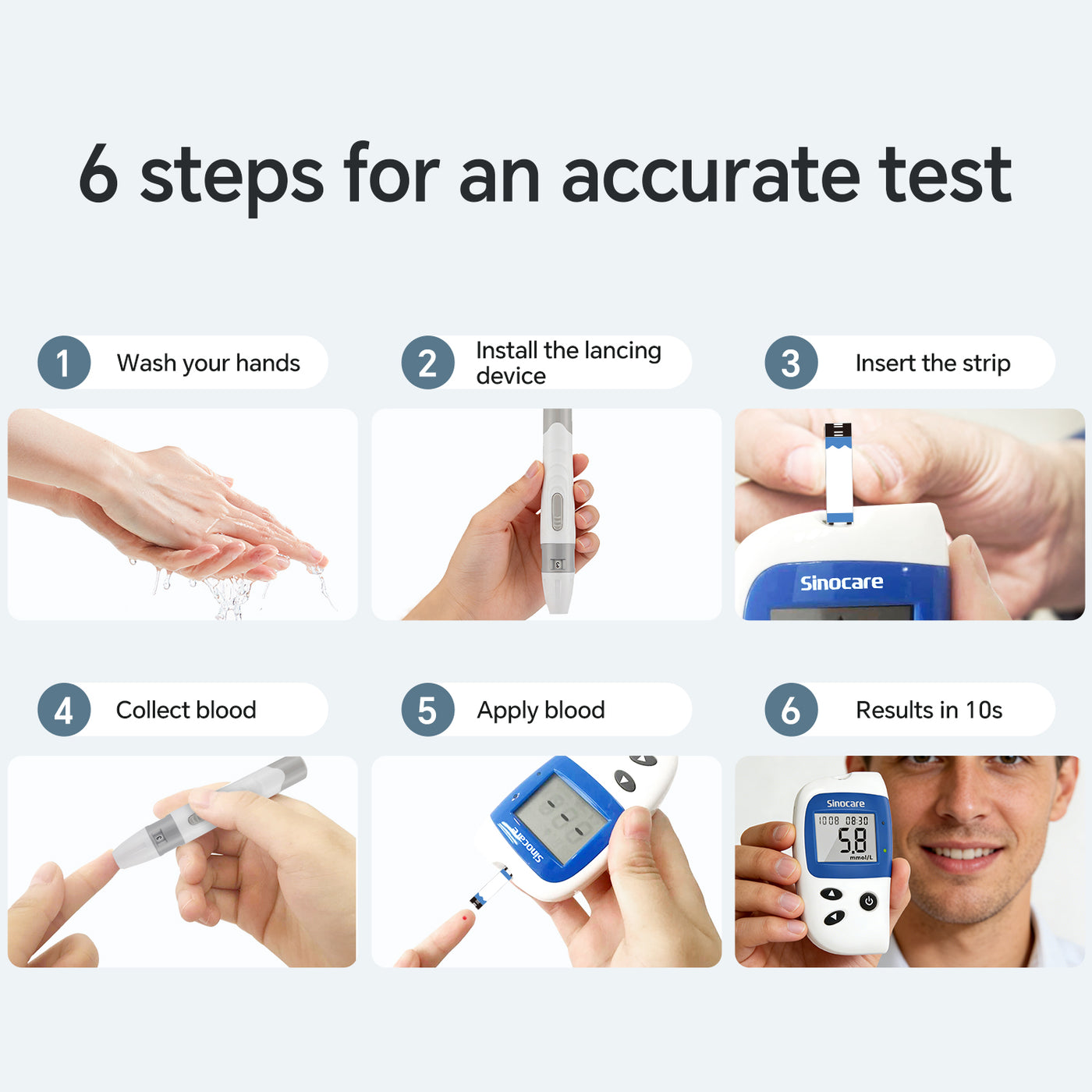 6 steps for an accurate test

1 Wash your hands

2 Install the lancing device

3 Insert the strip

Sinocare

4 Collect blood

5 Apply blood

Sinocare

6 Results in 10s

Sinocare

10 08 08:30

5.8

mmol/L