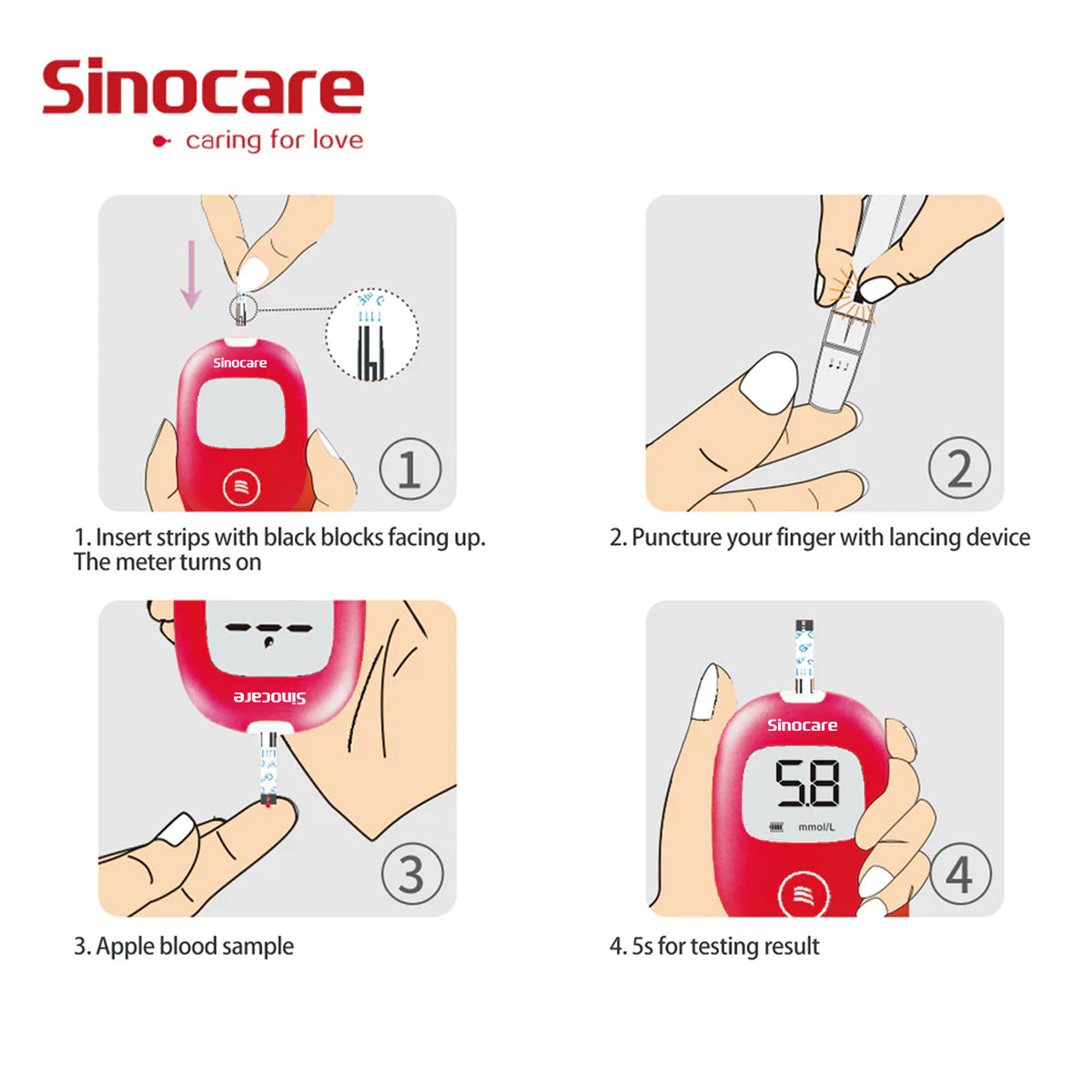 Sinocare
caring for love

Sinocare

1

1. Insert strips with black blocks facing up. The meter turns on

2

2. Puncture your finger with lancing device

Sinocare

3

3. Apple blood sample

Sinocare

5.8

mmol/L

4

4. 5s for testing result